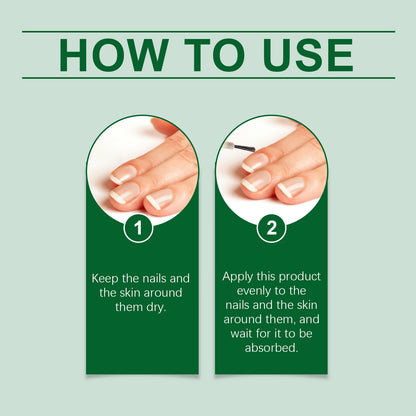 HOW TO USE

1

Keep the nails and the skin around them dry.

2

Apply this product evenly to the nails and the skin around them, and wait for it to be absorbed.